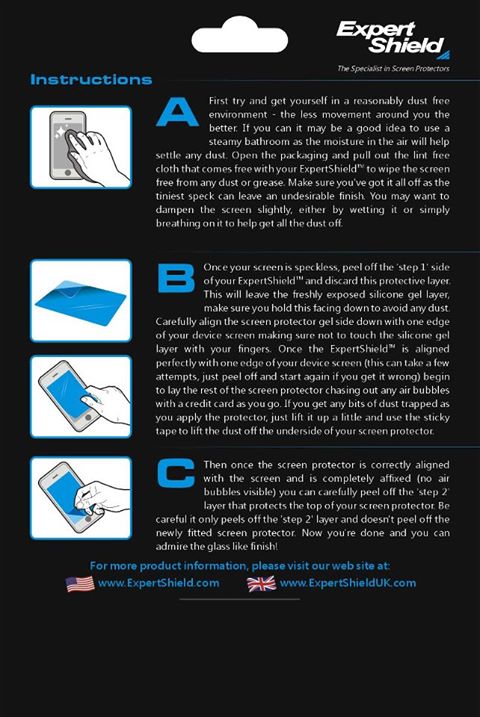 Expert Shield
The Specialist in Screen Protectors

Instructions

A

First try and get yourself in a reasonably dust free environment - the less movement around you the better. If you can it may be a good idea to use a steamy bathroom as the moisture in the air will help settle any dust. Open the packaging and pull out the lint free cloth that comes free with your ExpertShield™ to wipe the screen free from any dust or grease. Make sure you've got it all off as the tiniest speck can leave an undesirable finish. You may want to dampen the screen slightly, either by wetting it or simply breathing on it to help get all the dust off.

B

Once your screen is speckless, peel off the 'step 1' side of your ExpertShield™ and discard this protective layer. This will leave the freshly exposed silicone gel layer, make sure you hold this facing down to avoid any dust. Carefully align the screen protector gel side down with one edge of your device screen making sure not to touch the silicone gel layer with your fingers. Once the ExpertShield™ is aligned perfectly with one edge of your device screen (this can take a few attempts, just peel off and start again if you get it wrong) begin to lay the rest of the screen protector chasing out any air bubbles with a credit card as you go. If you get any bits of dust trapped as you apply the protector, just lift it up a little and use the sticky tape to lift the dust off the underside of your screen protector.

C

Then once the screen protector is correctly aligned with the screen and is completely affixed (no air bubbles visible) you can carefully peel off the 'step 2' layer that protects the top of your screen protector. Be careful it only peels off the 'step 2' layer and doesn't peel off the newly fitted screen protector. Now you're done and you can admire the glass like finish!

For more product information, please visit our web site at:
www.ExpertShield.com www.ExpertShieldUK.com